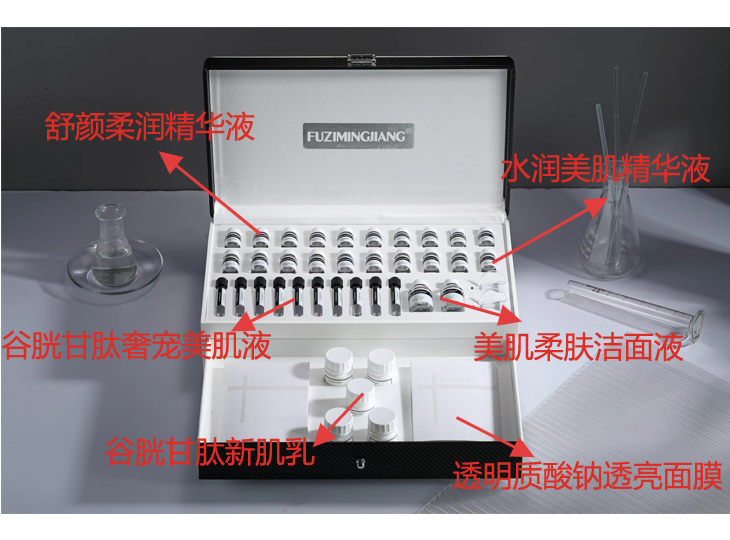 舒颜柔润精华液

FUZIMINGJIANG®

水润美肌精华液

谷胱甘肽奢宠美肌液

美肌柔肤洁面液

谷胱甘肽新肌乳

透明质酸钠透亮面膜